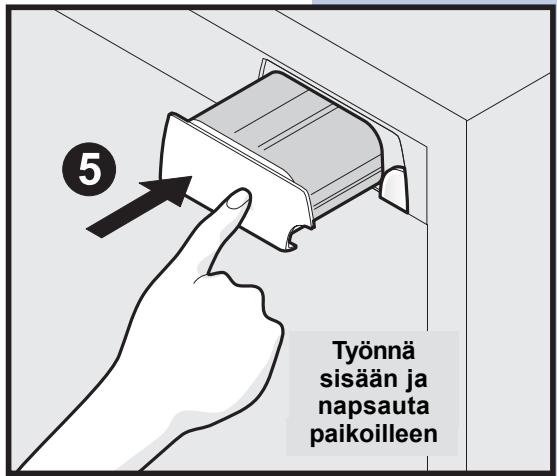 5

Työnnä sisään ja napsauta paikoilleen