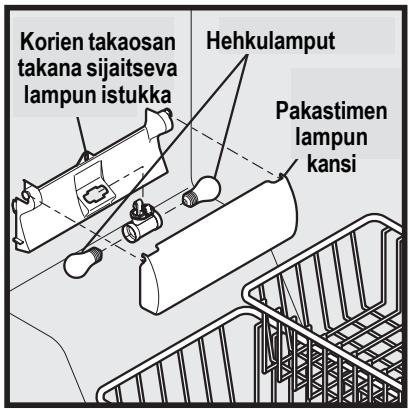 Korien takaosan takana sijaitseva lampun istukka

Hehkulamput

Pakastimen lampun kansi