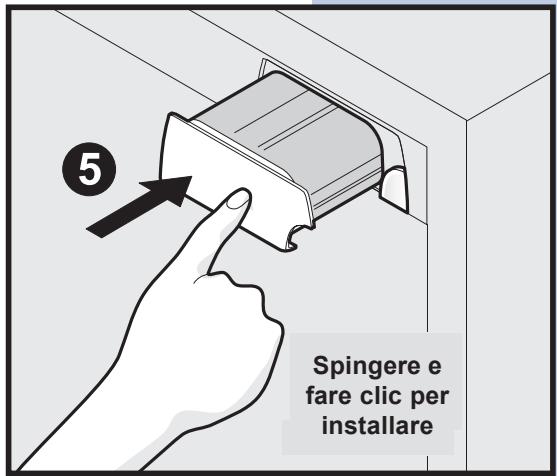 5

Spingere e fare clic per installare