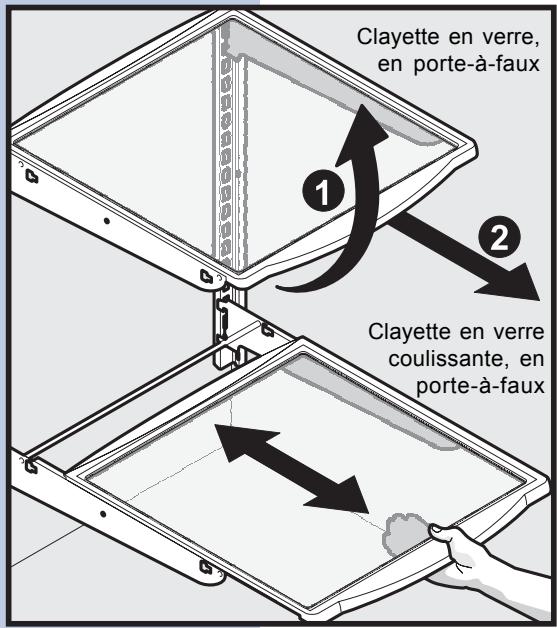 Clayette en verre, en porte-à-faux

1

2

Clayette en verre coulissante, en porte-à-faux