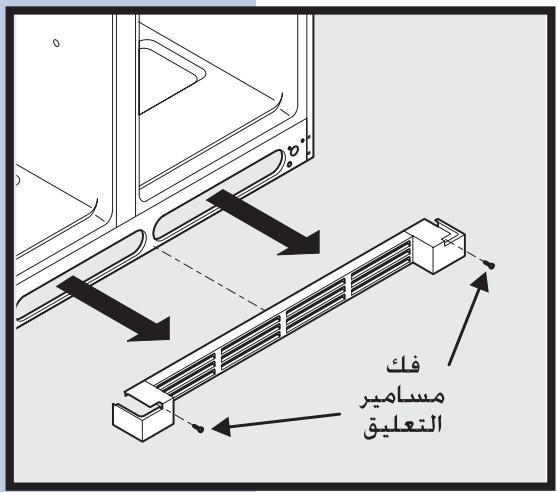 فك
مسامير
التعليق