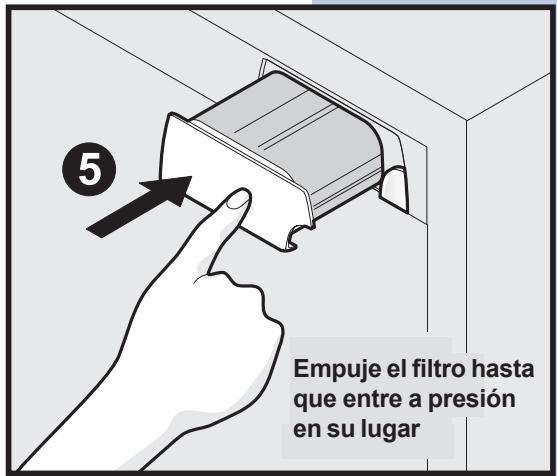 5

Empuje el filtro hasta que entre a presión en su lugar