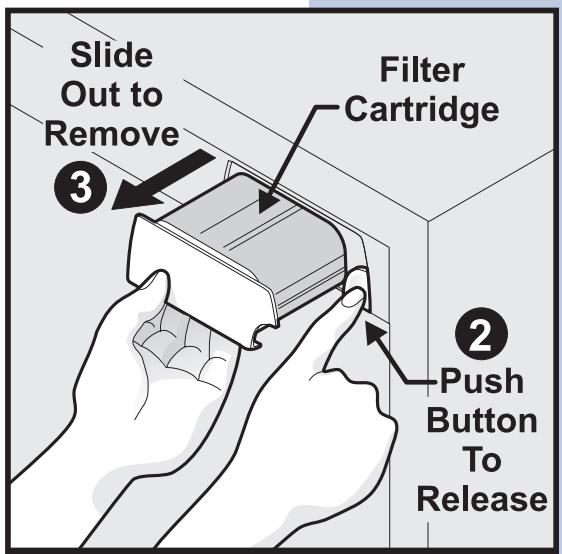 Slide Out to Remove

3

Filter Cartridge

2

Push Button To Release