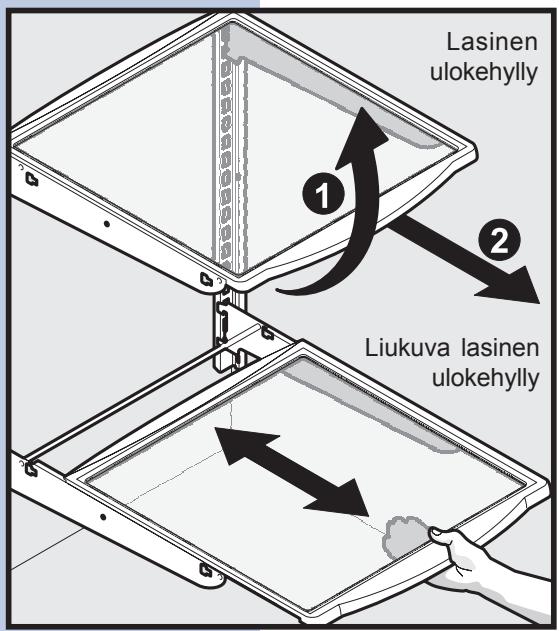 Lasinen ulokehylly

1

2

Liukuva lasinen ulokehylly