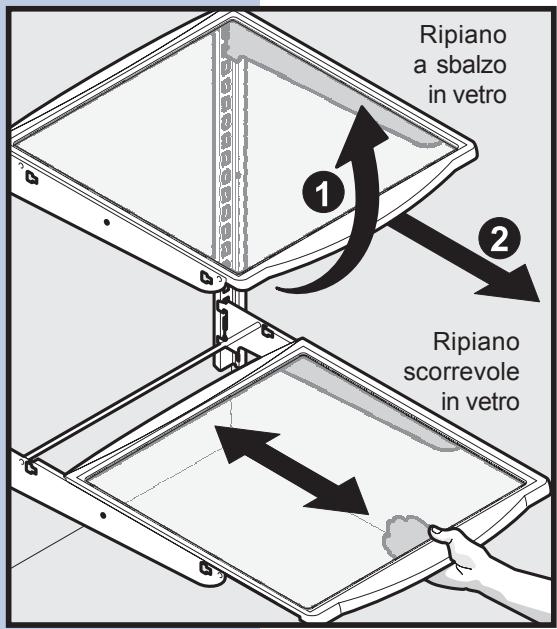 Ripiano a sbalzo in vetro

1

2

Ripiano scorrevole in vetro