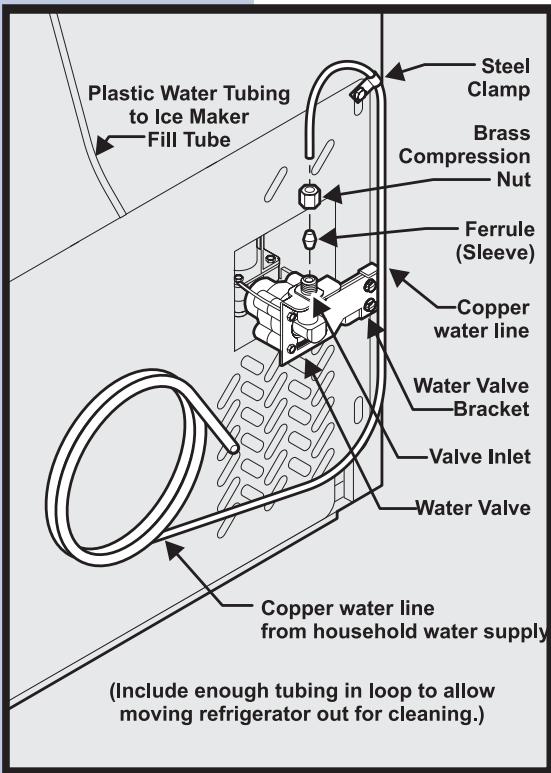 Plastic Water Tubing to Ice Maker Fill Tube

Steel Clamp

Brass Compression Nut

Ferrule (Sleeve)

Copper water line

Water Valve Bracket

Valve Inlet

Water Valve

Copper water line from household water supply

(Include enough tubing in loop to allow moving refrigerator out for cleaning.)