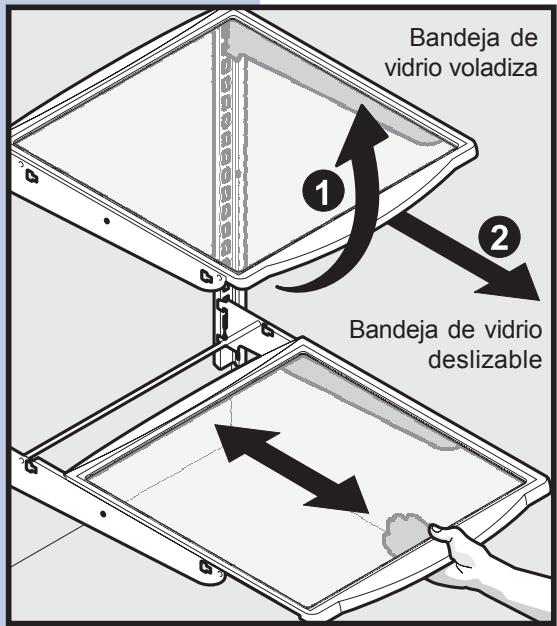 Bandeja de vidrio voladiza

1

2

Bandeja de vidrio deslizable