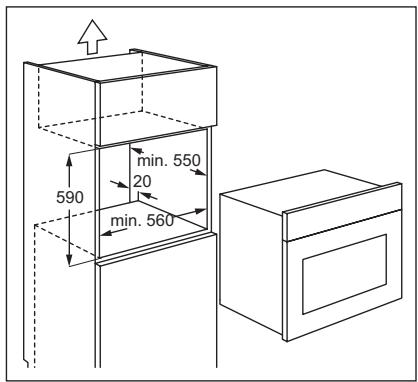 min. 550
20
590
min. 560