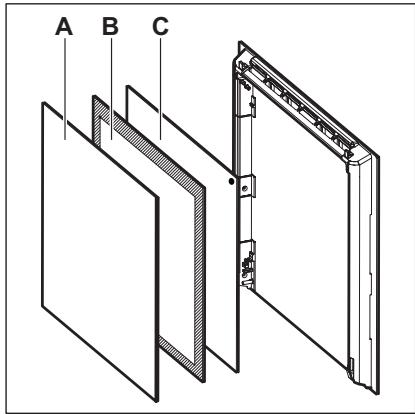 A B C