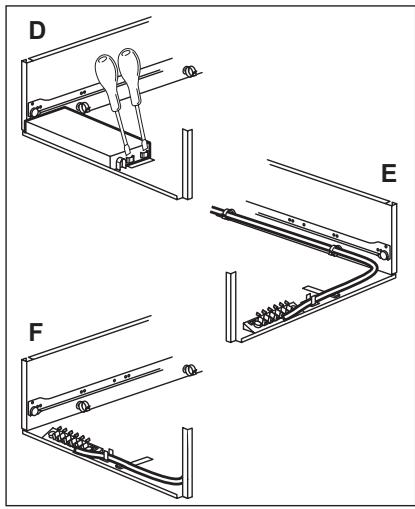 D

E

F