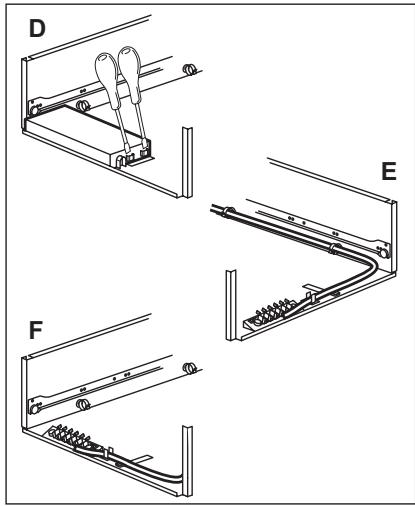 D

E

F