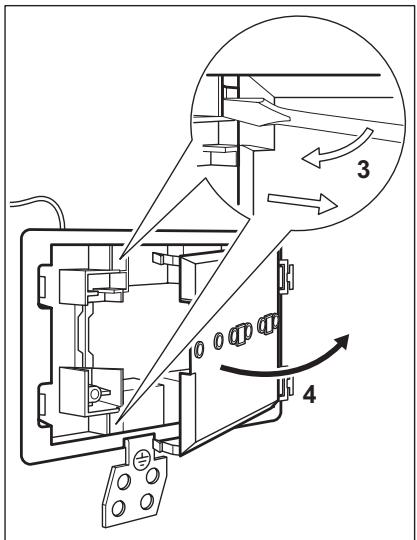 3

4