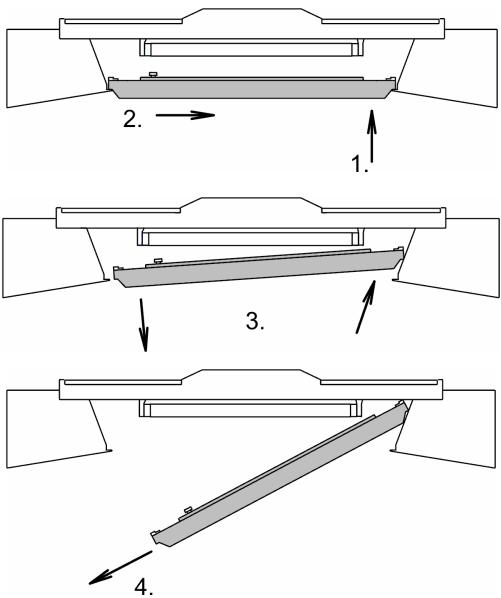 2.

1.

3.

4.