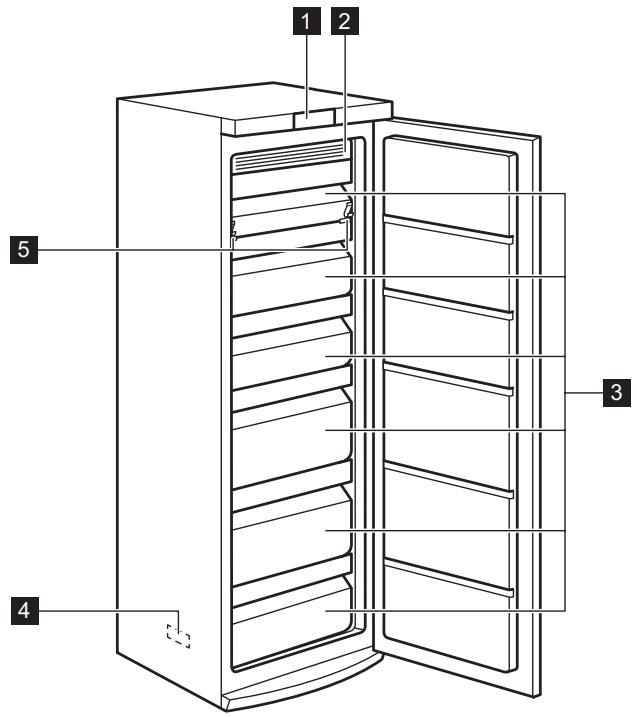 1
2
5
3
4