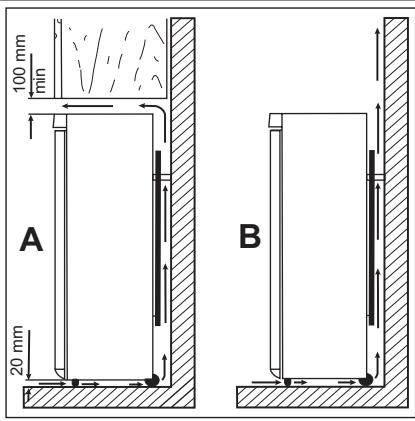 100 mm min

A

20 mm

B