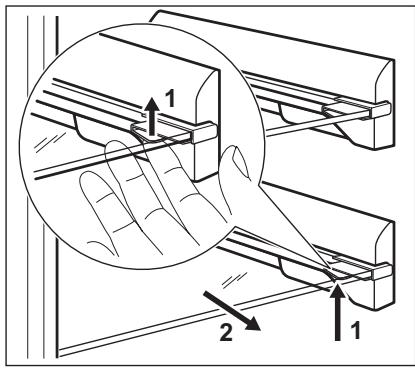 1
2
1