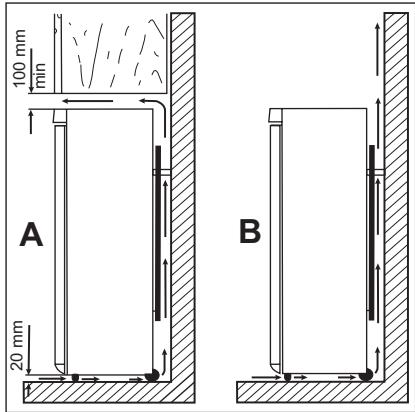 100 mm
min
A
20 mm
B