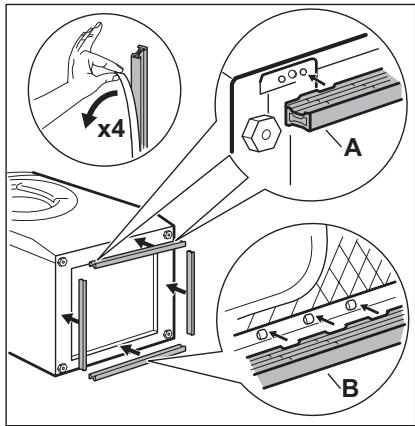 x4

A

B