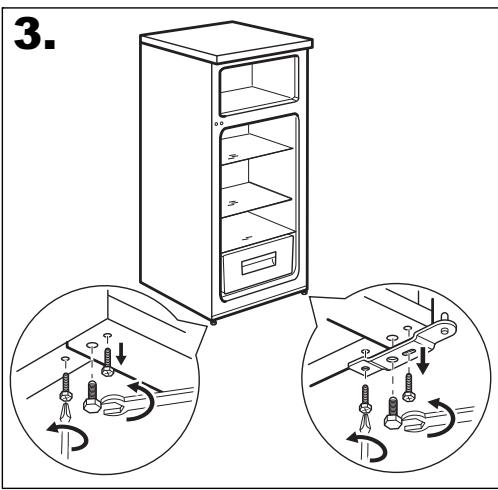 3.