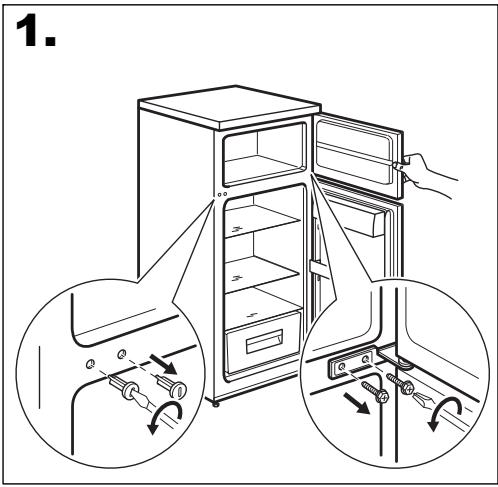 1.