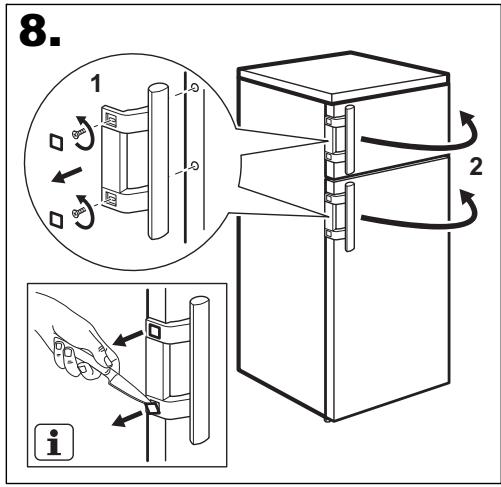 8.

1

2

i