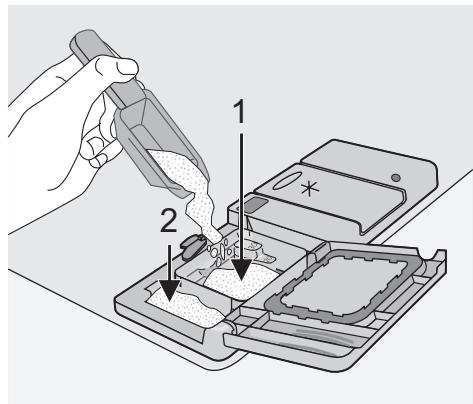 1
2