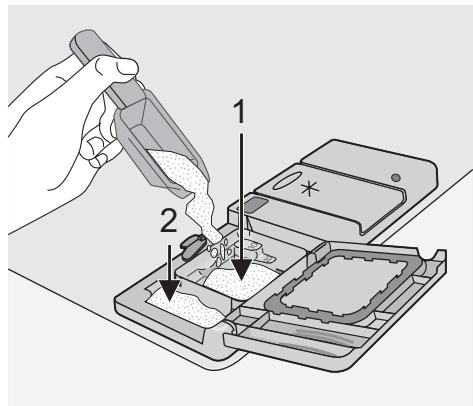 1
2