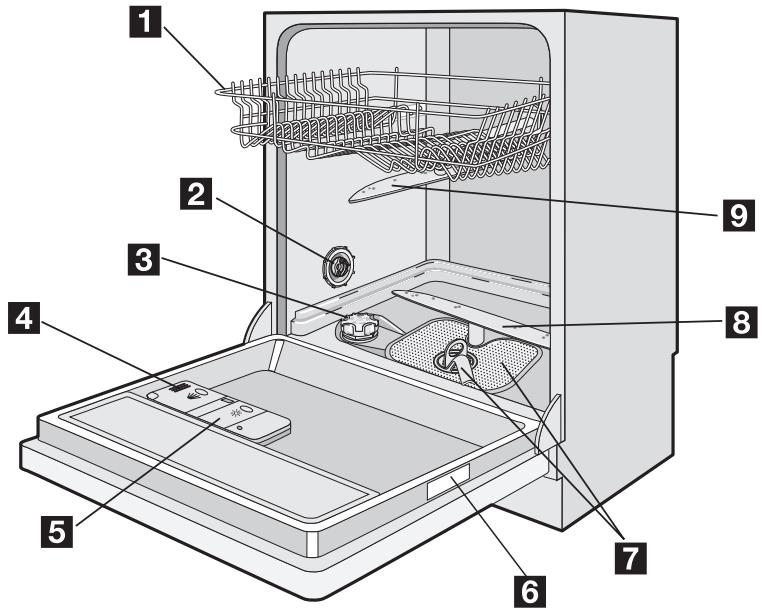 1
2
3
4
5
6
7
8
9