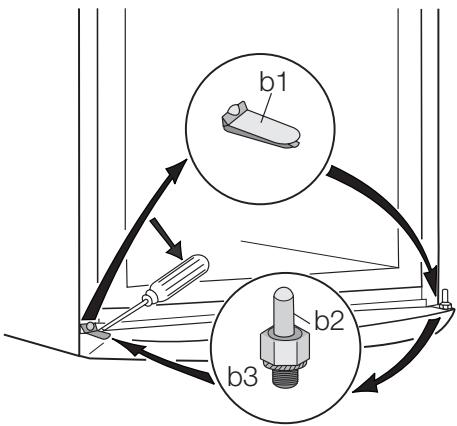 b1

b2

b3