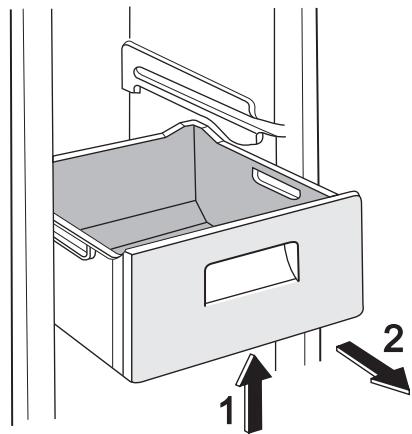 2

1