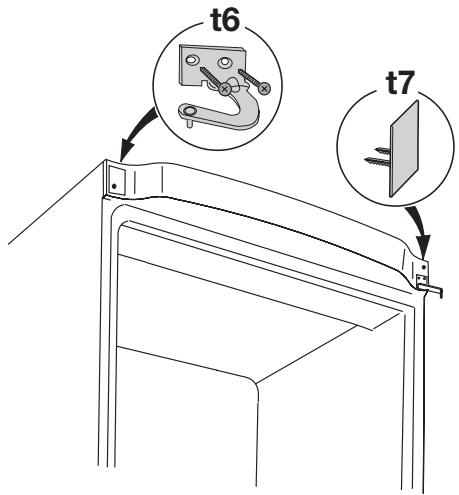 t6

t7