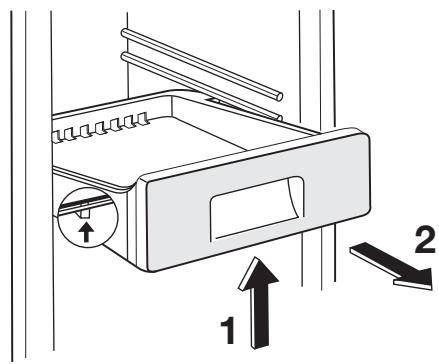 2

1