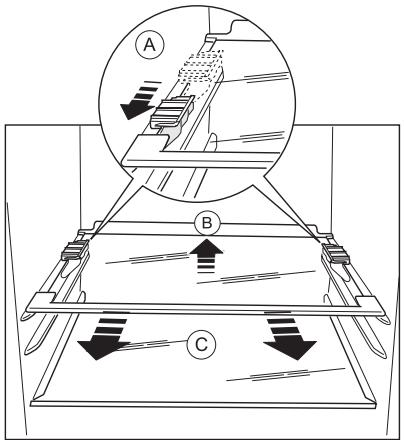 A
B
C