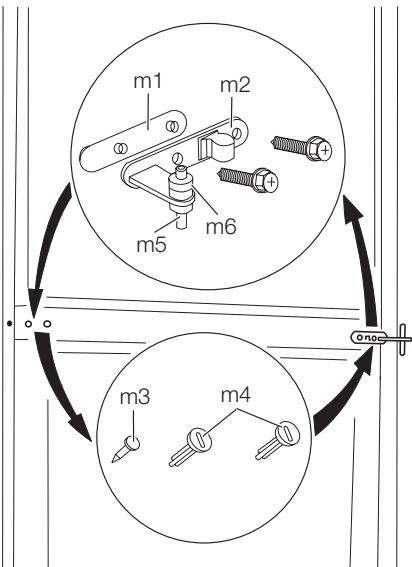 m1
m2
m6
m5
m3
m4