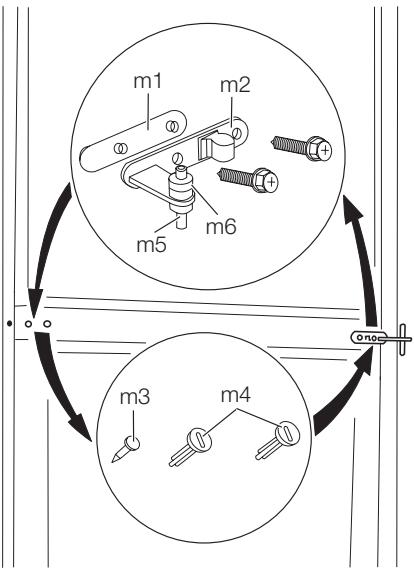 m1
m2
m6
m5
m3
m4