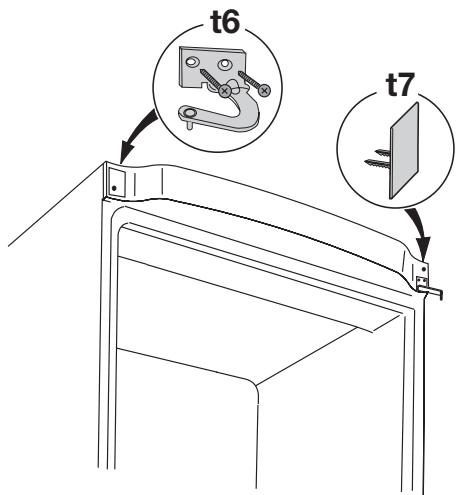 t6

t7