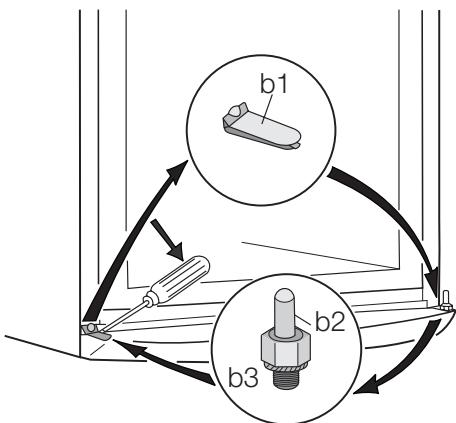 b1
b2
b3