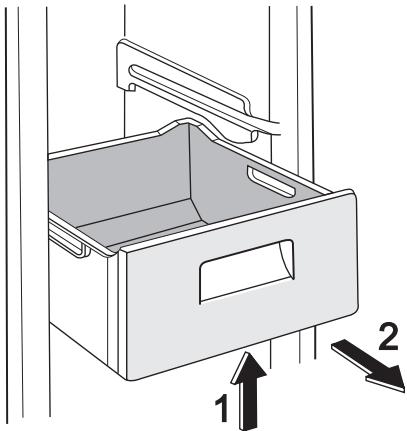 2
1