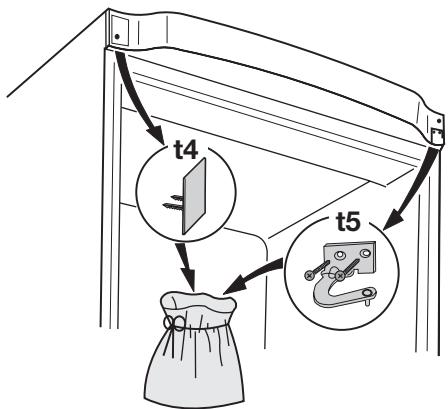 t4

t5