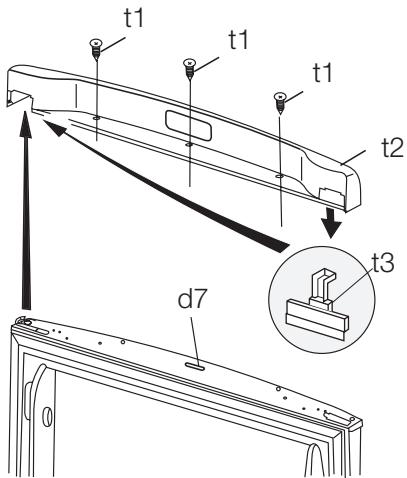 t1
t1
t1
t2
t3
d7