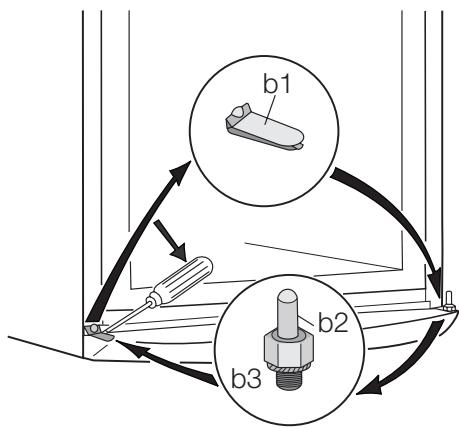 b1

b2

b3