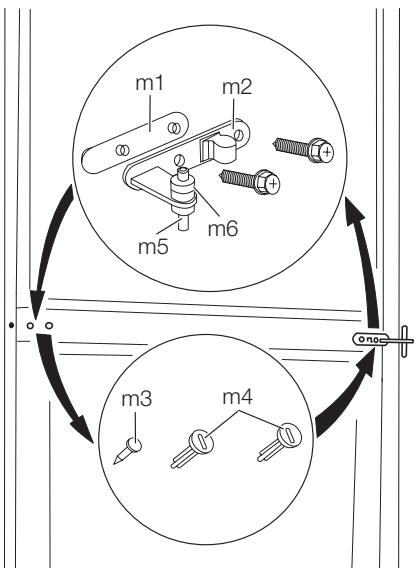 m1
m2
m6
m5
m3
m4