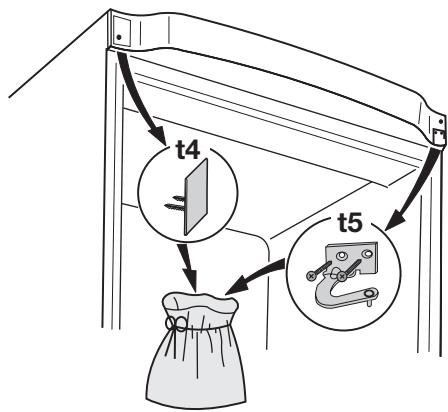 t4

t5