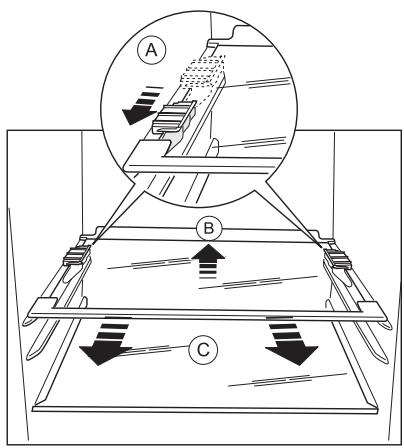 A
B
C