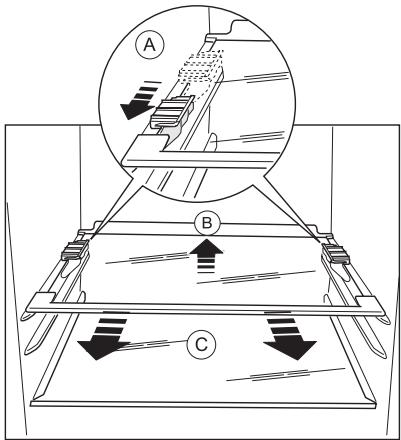 A

B

C