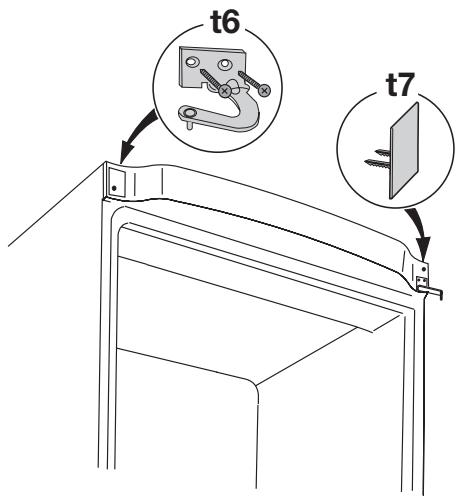 t6

t7