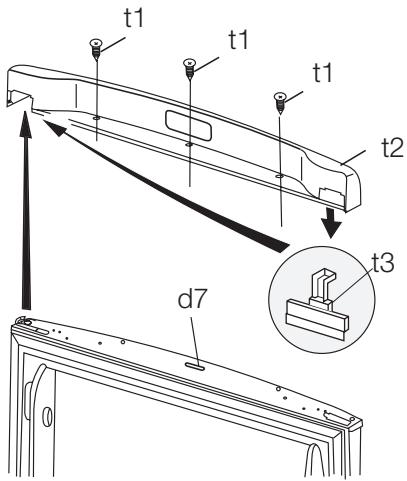 t1
t1
t1
t2
t3
d7