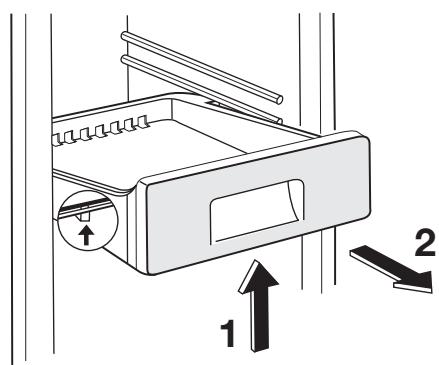 2
1