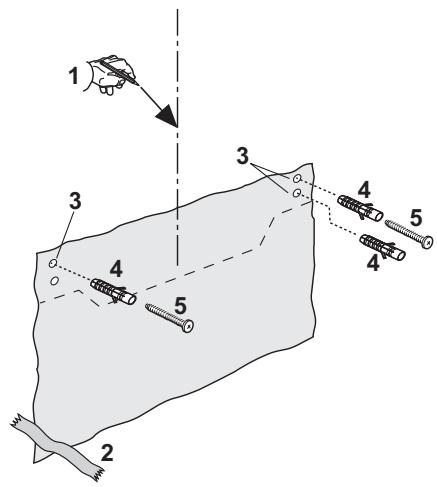 1

3

3

4

5

4

4

5

2