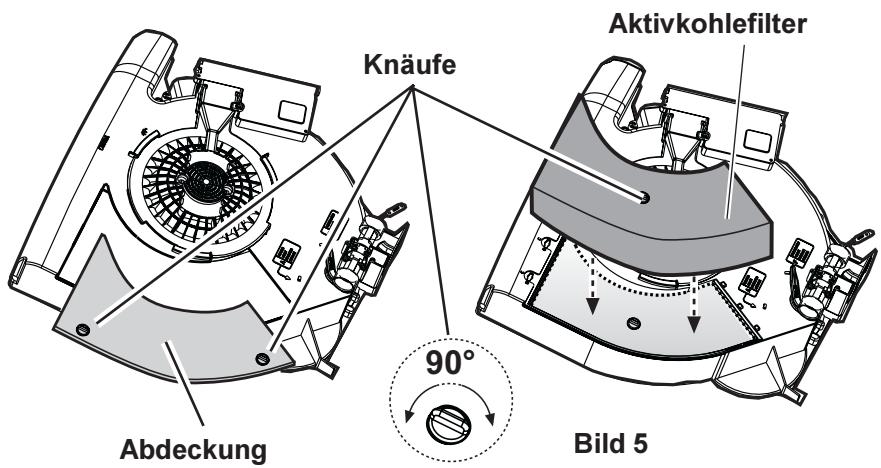 Aktivkohlefilter

Knäufe

90°

Abdeckung

Bild 5